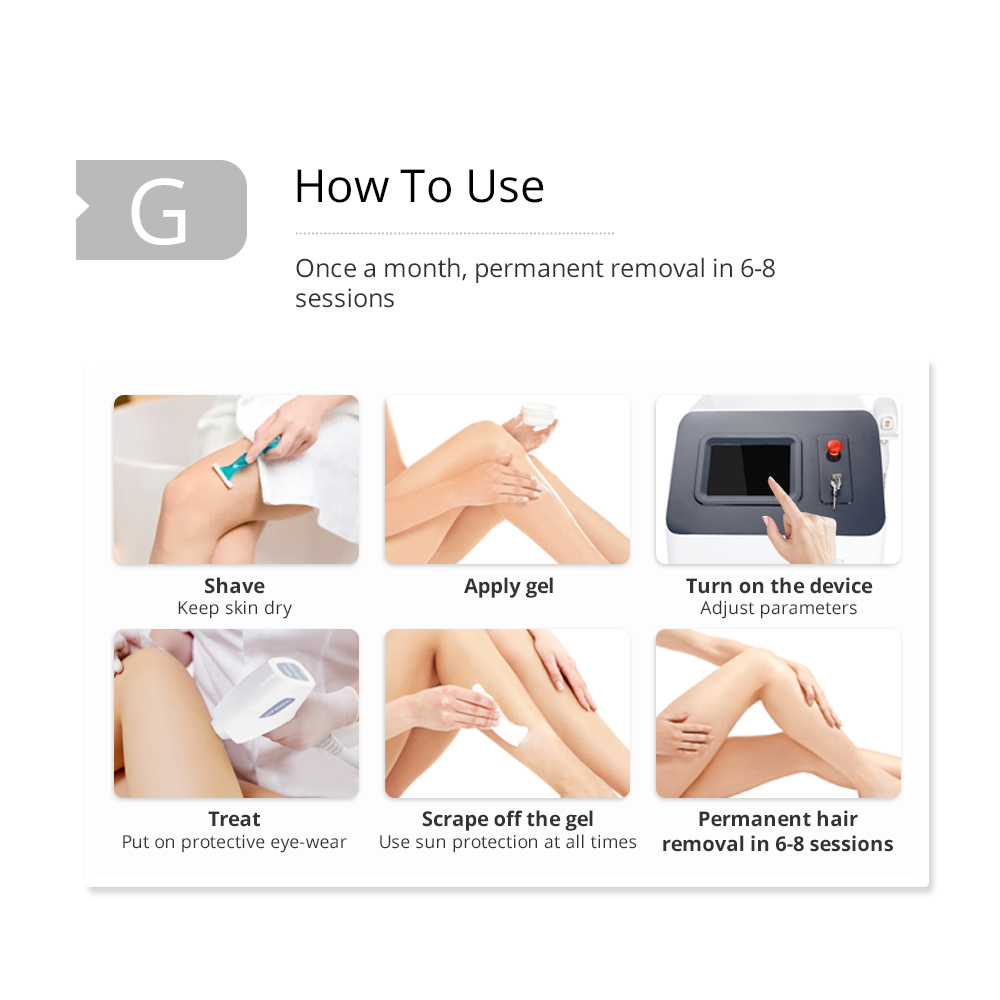 G

How To Use

Once a month, permanent removal in 6-8 sessions

Shave
Keep skin dry

Apply gel

Turn on the device
Adjust parameters

Treat
Put on protective eye-wear

Scrape off the gel
Use sun protection at all times

Permanent hair removal in 6-8 sessions